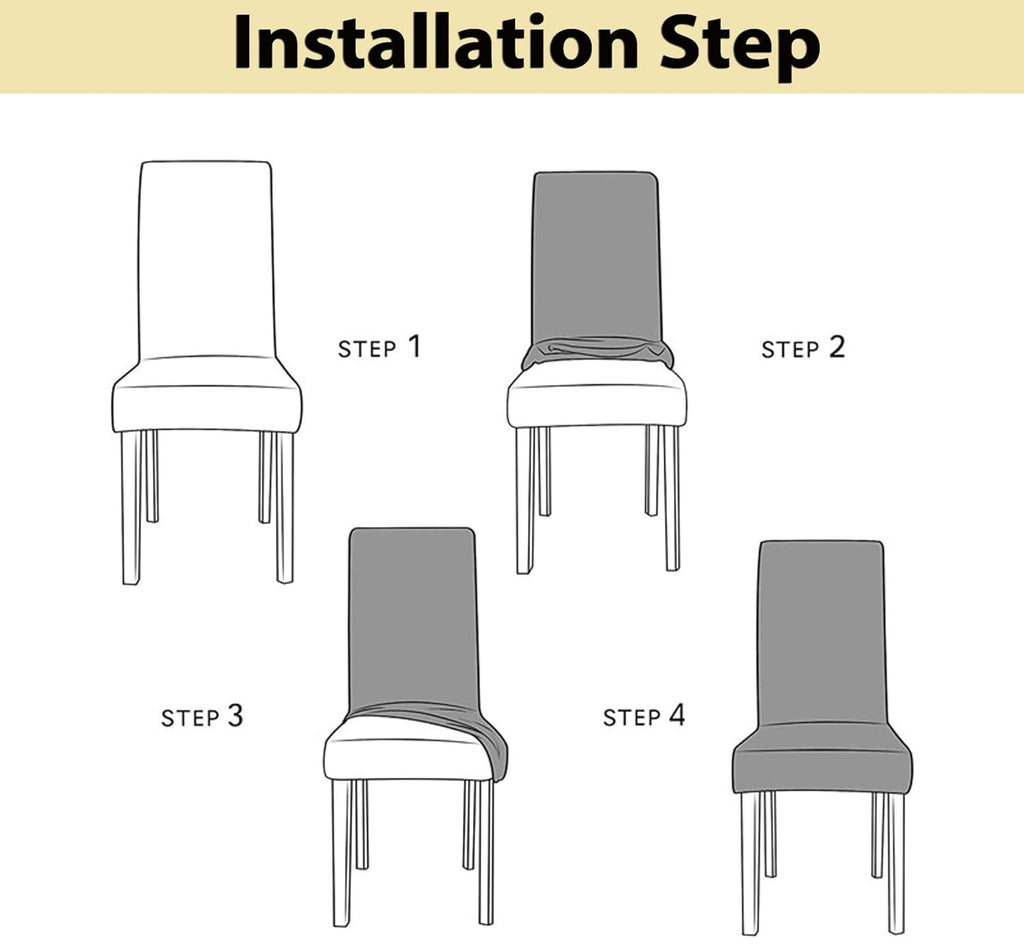 Installation Step

STEP 1

STEP 2

STEP 3

STEP 4