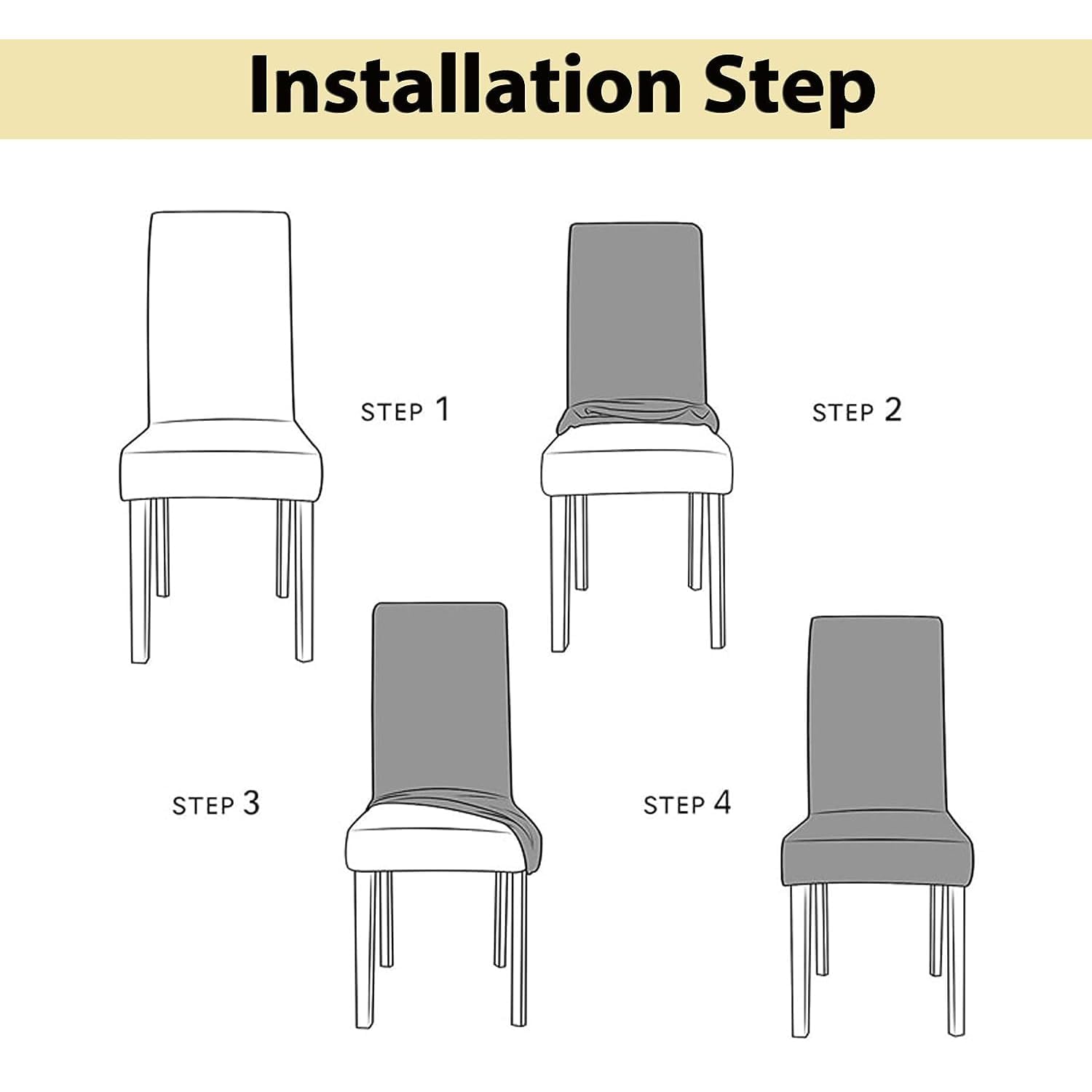 Installation Step

STEP 1

STEP 2

STEP 3

STEP 4